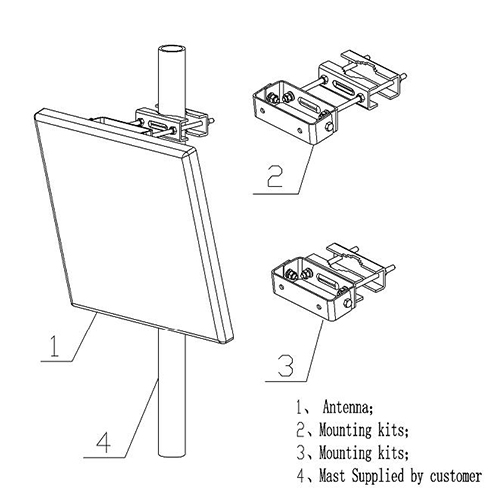 2

3

1

4

1、 Antenna;
2、Mounting kits;
3、Mounting kits;
4、Mast Supplied by customer